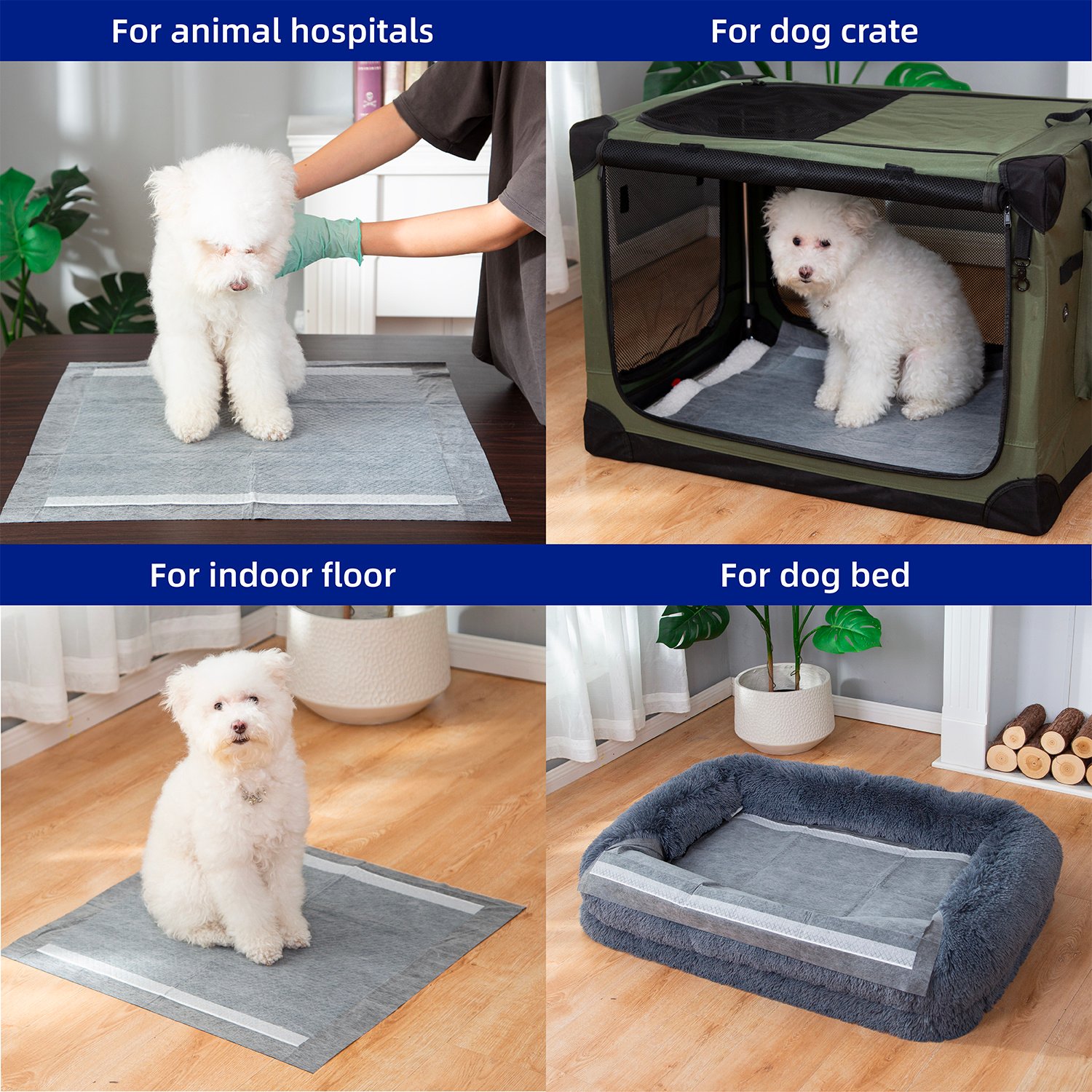 For animal hospitals

For dog crate

For indoor floor

For dog bed